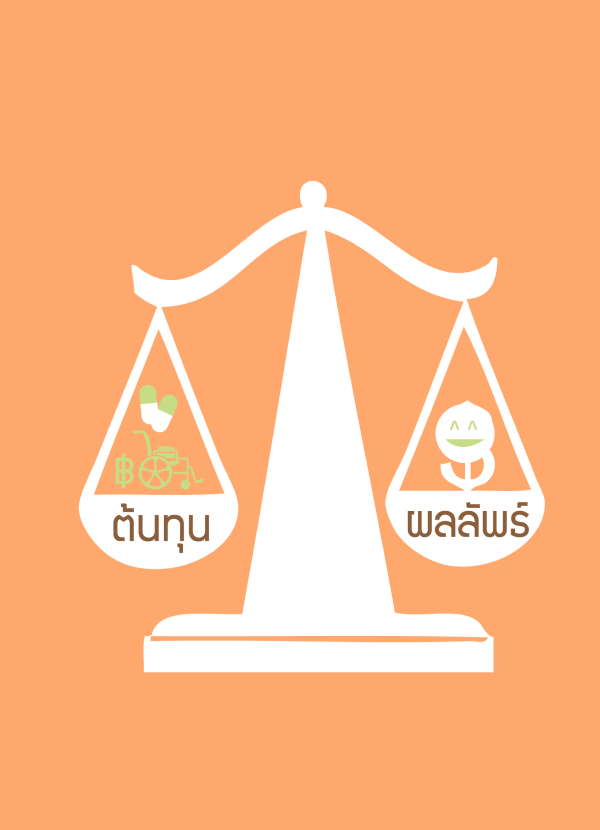 ฿
ต้นทุน

ผลลัพธ์